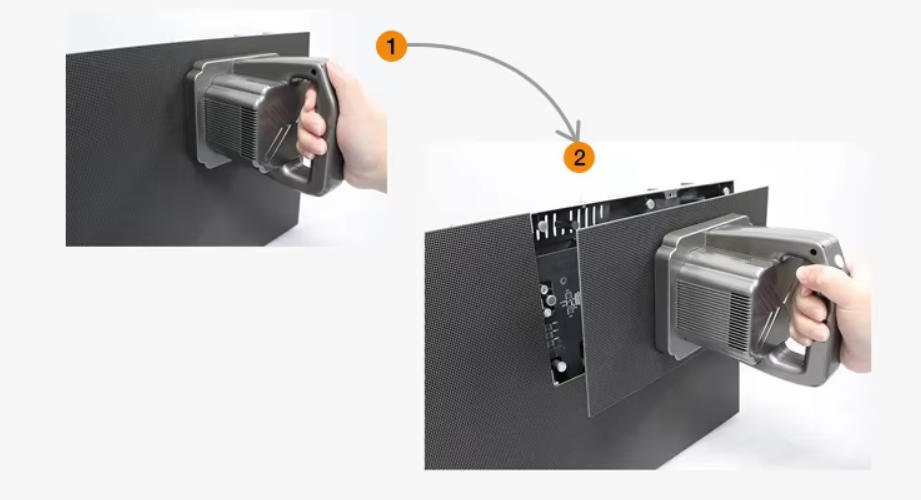 1
2