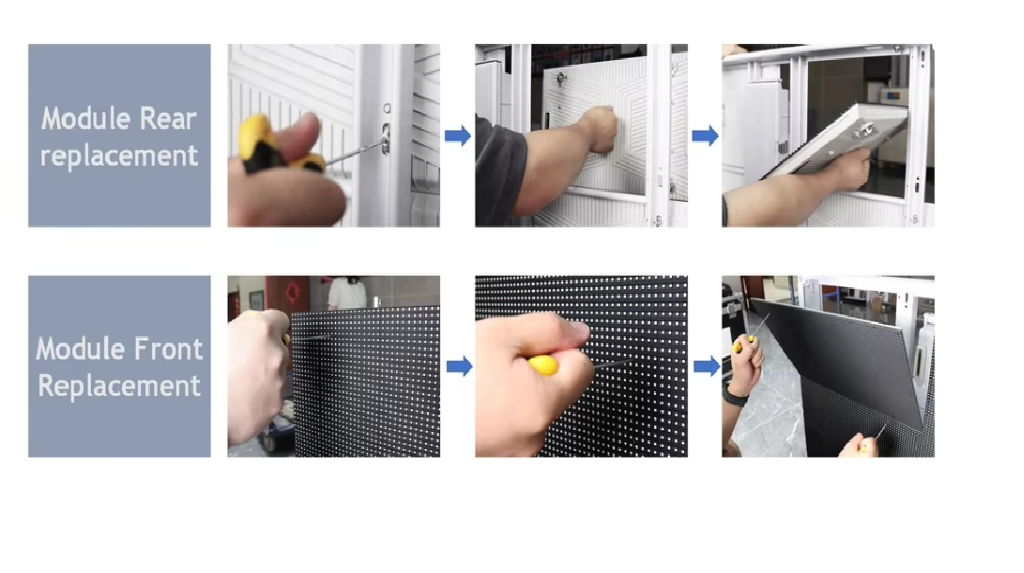 Module Rear replacement

Module Front Replacement