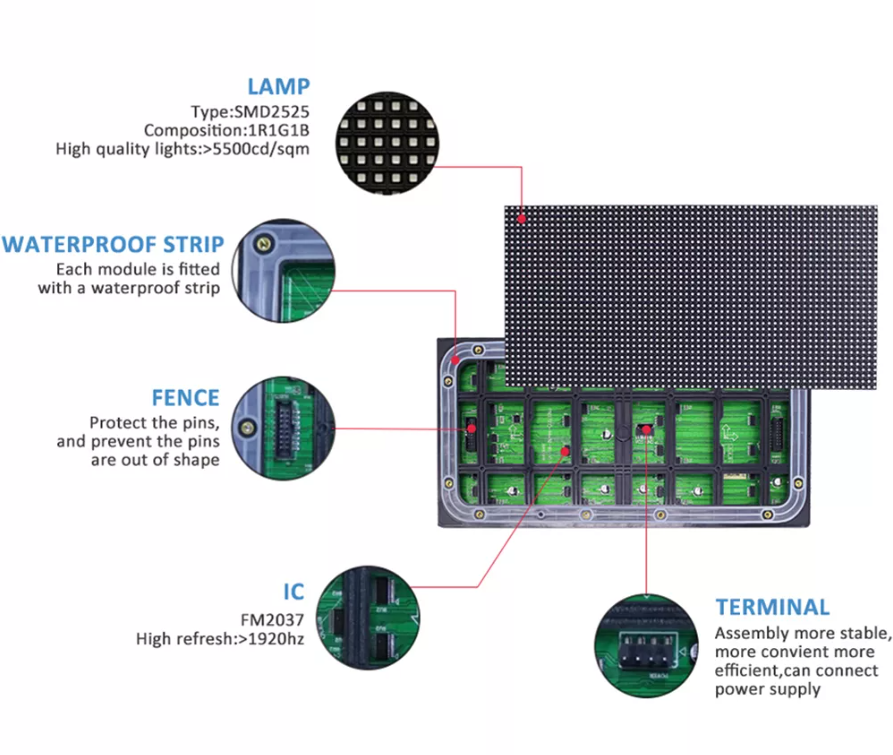 LAMP
Type:SMD2525
Composition:1R1G1B
High quality lights:>5500cd/sqm

WATERPROOF STRIP
Each module is fitted with a waterproof strip

FENCE
Protect the pins, and prevent the pins are out of shape

IC
FM2037
High refresh:>1920hz

TERMINAL
Assembly more stable, more convient more efficient,can connect power supply